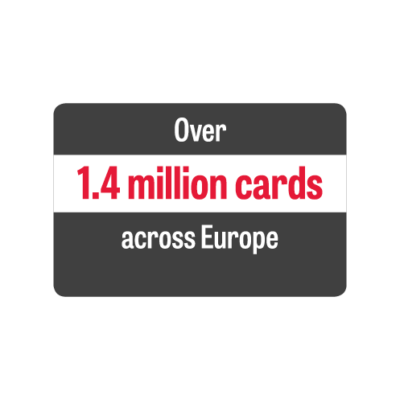 Over
1.4 million cards
across Europe